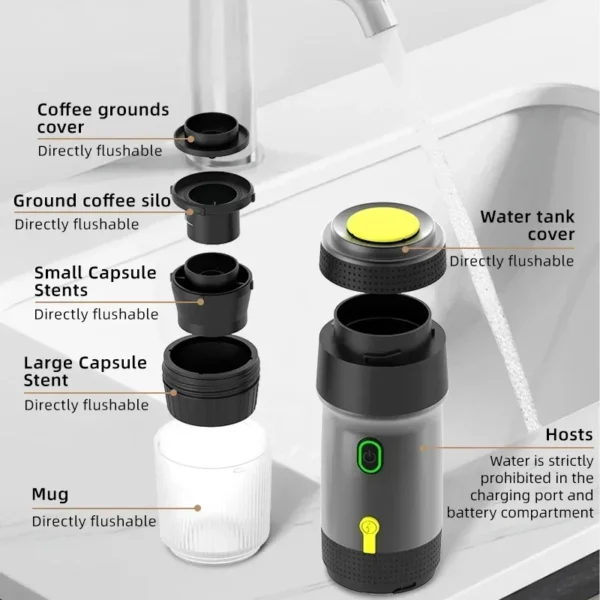 Coffee grounds cover
Directly flushable

Ground coffee silo
Directly flushable

Small Capsule Stents
Directly flushable

Large Capsule Stent
Directly flushable

Mug
Directly flushable

Water tank cover
Directly flushable

Hosts
Water is strictly prohibited in the charging port and battery compartment